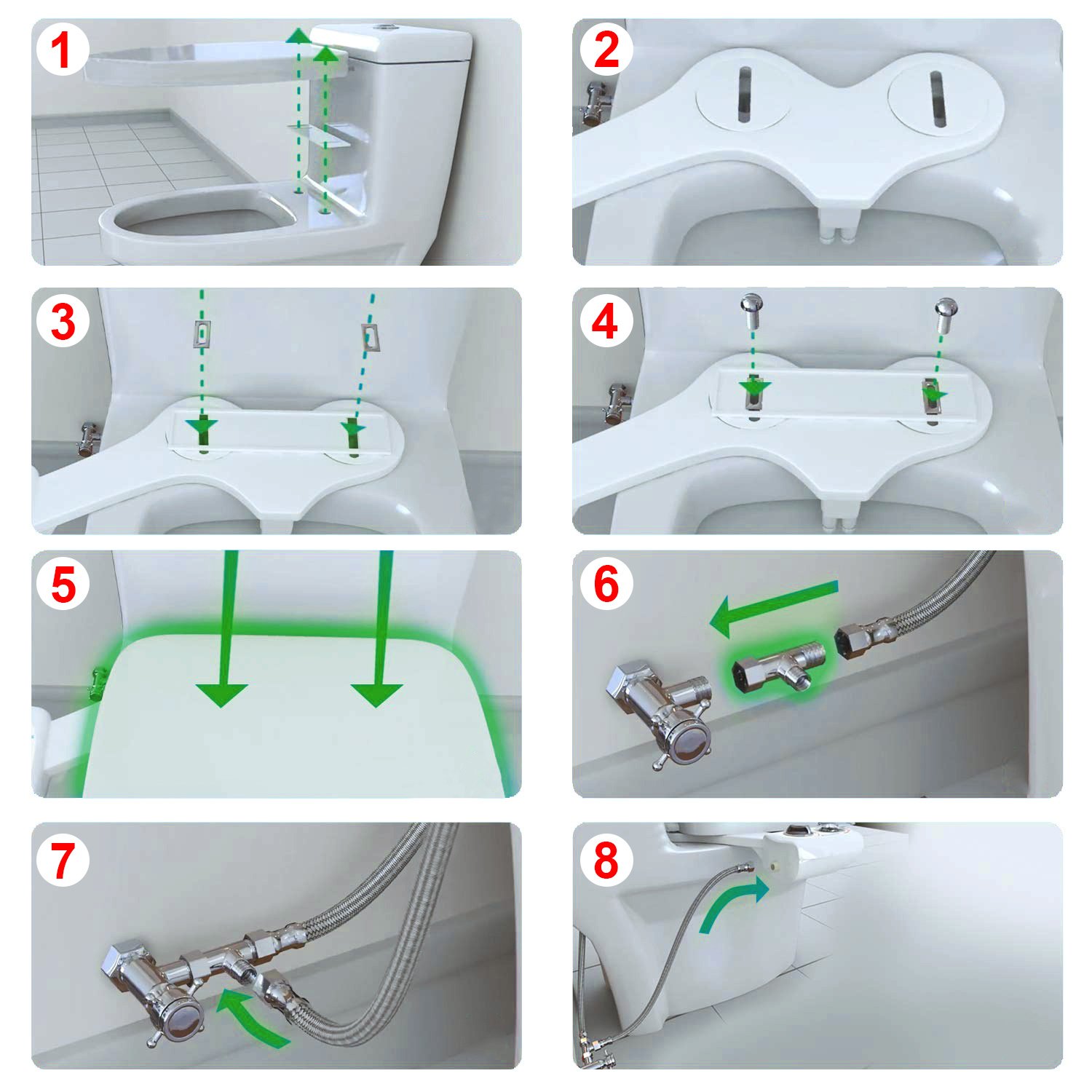 1
2
3
4
5
6
7
8